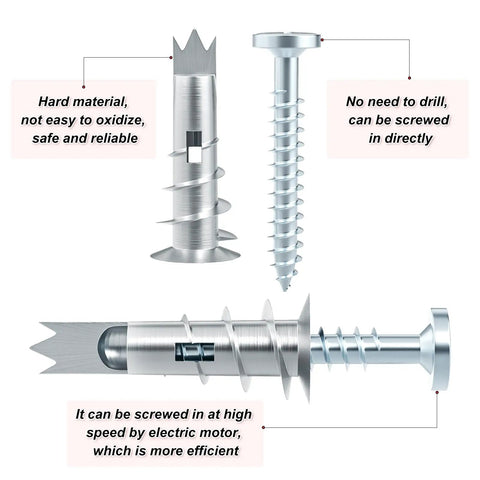 Hard material, not easy to oxidize, safe and reliable

No need to drill, can be screwed in directly

It can be screwed in at high speed by electric motor, which is more efficient