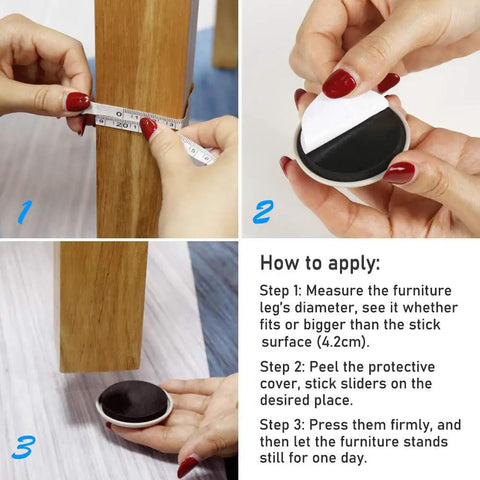 1

2

3

How to apply:

Step 1: Measure the furniture leg's diameter, see it whether fits or bigger than the stick surface (4.2cm).

Step 2: Peel the protective cover, stick sliders on the desired place.

Step 3: Press them firmly, and then let the furniture stands still for one day.