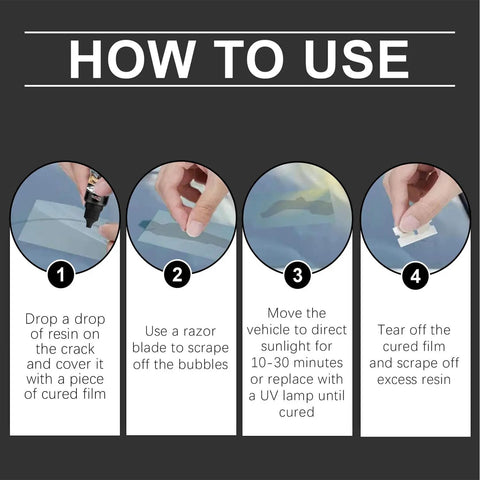 HOW TO USE

1

Drop a drop of resin on the crack and cover it with a piece of cured film

2

Use a razor blade to scrape off the bubbles

3

Move the vehicle to direct sunlight for 10-30 minutes or replace with a UV lamp until cured

4

Tear off the cured film and scrape off excess resin