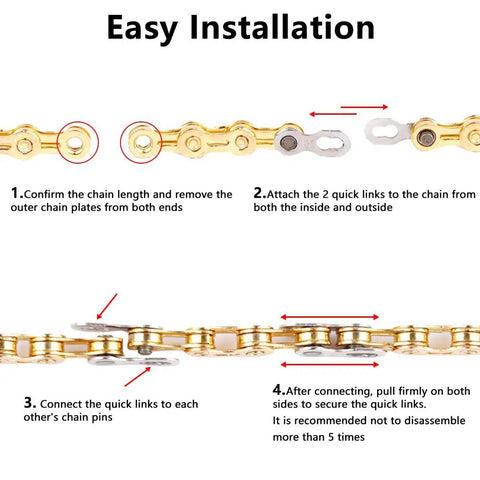 Easy Installation

1.Confirm the chain length and remove the outer chain plates from both ends

2.Attach the 2 quick links to the chain from both the inside and outside

3. Connect the quick links to each other's chain pins

4.After connecting, pull firmly on both sides to secure the quick links.
It is recommended not to disassemble more than 5 times