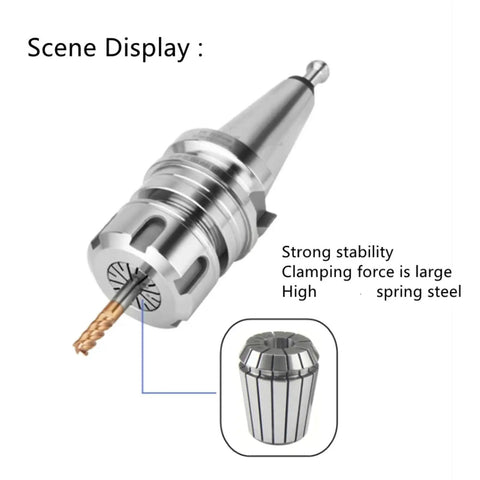 Scene Display :

Strong stability
Clamping force is large
High spring steel