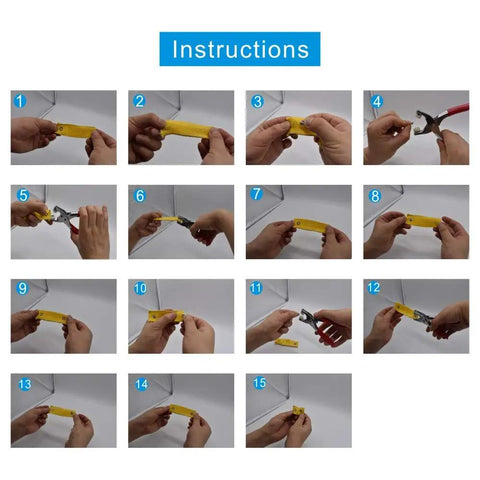 Instructions

1

2

3

4

5

6

7

8

9

10

11

12

13

14

15