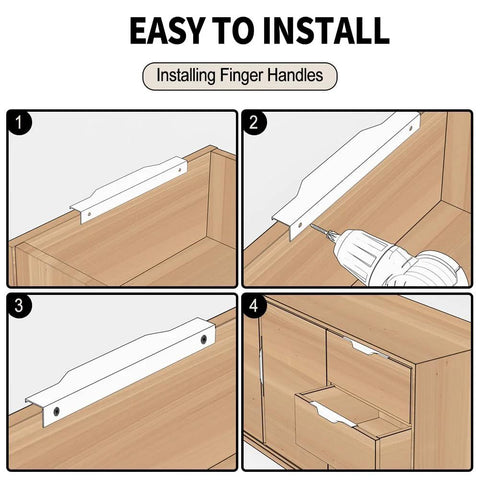 EASY TO INSTALL

Installing Finger Handles

1

2

3

4