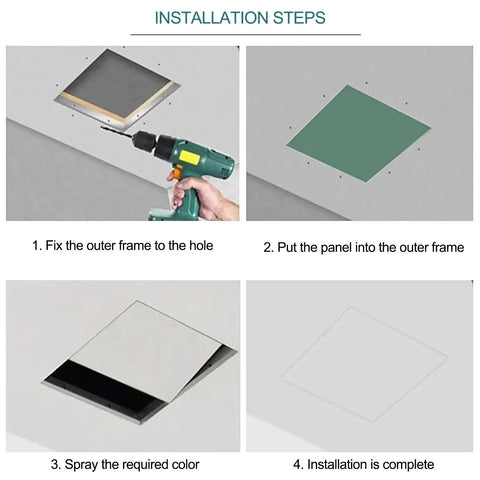 INSTALLATION STEPS

1. Fix the outer frame to the hole

2. Put the panel into the outer frame

3. Spray the required color

4. Installation is complete