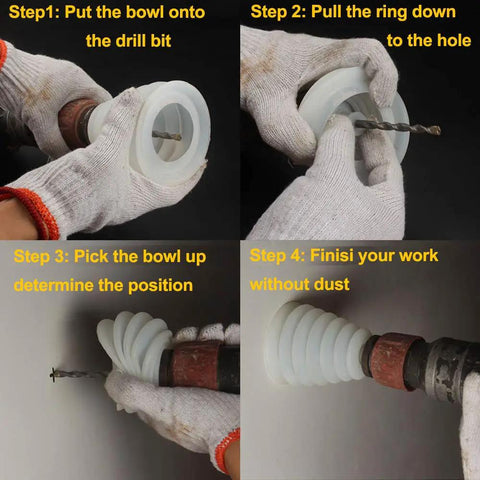 Step1: Put the bowl onto the drill bit

Step 2: Pull the ring down to the hole

Step 3: Pick the bowl up determine the position

Step 4: Finisi your work without dust