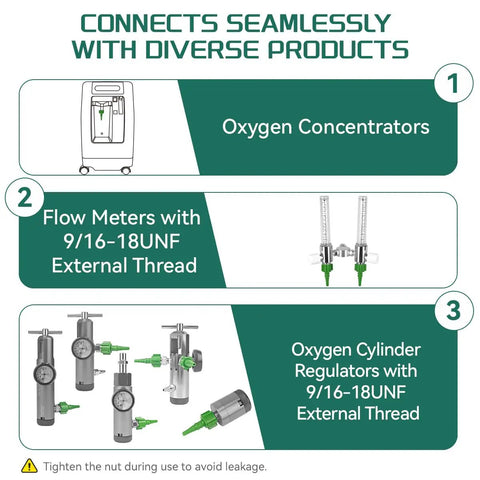 CONNECTS SEAMLESSLY WITH DIVERSE PRODUCTS

1

Oxygen Concentrators

2

Flow Meters with 9/16-18UNF External Thread

3

Oxygen Cylinder Regulators with 9/16-18UNF External Thread

Tighten the nut during use to avoid leakage.