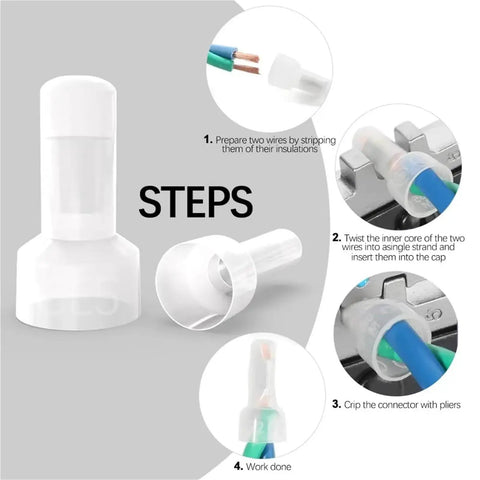 STEPS

1. Prepare two wires by stripping them of their insulations

2. Twist the inner core of the two wires into asingle strand and insert them into the cap

3. Crip the connector with pliers

4. Work done