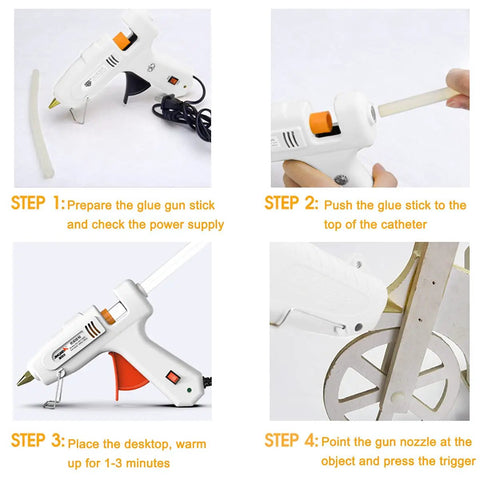 STEP 1: Prepare the glue gun stick and check the power supply

STEP 2: Push the glue stick to the top of the catheter

STEP 3: Place the desktop, warm up for 1-3 minutes

STEP 4: Point the gun nozzle at the object and press the trigger