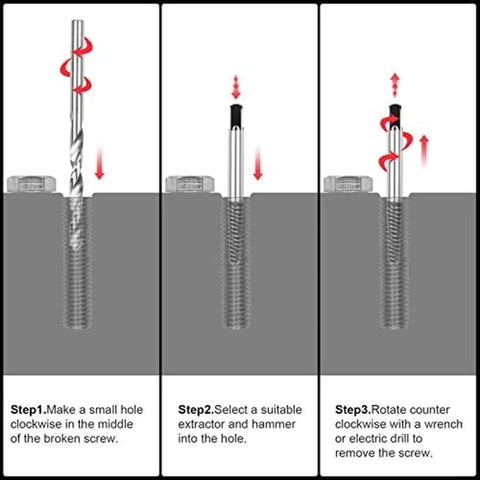 Step1.Make a small hole clockwise in the middle of the broken screw.

Step2.Select a suitable extractor and hammer into the hole.

Step3.Rotate counter clockwise with a wrench or electric drill to remove the screw.