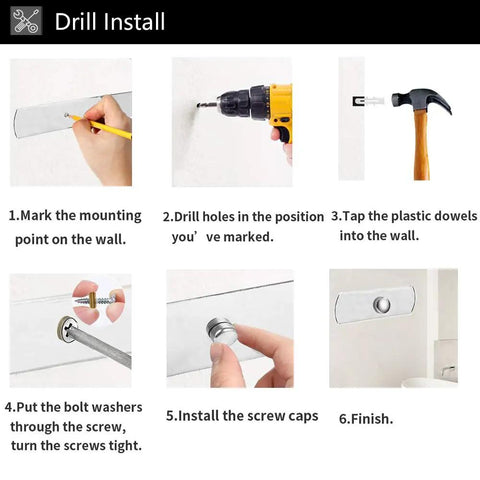 Drill Install

1.Mark the mounting point on the wall.

2.Drill holes in the position you’ve marked.

3.Tap the plastic dowels into the wall.

4.Put the bolt washers through the screw, turn the screws tight.

5.Install the screw caps

6.Finish.