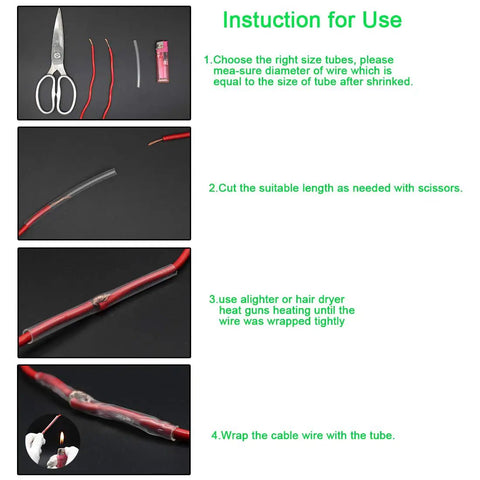 Instuction for Use

1.Choose the right size tubes, please mea-sure diameter of wire which is equal to the size of tube after shrinked.

2.Cut the suitable length as needed with scissors.

3.use alighter or hair dryer heat guns heating until the wire was wrapped tightly

4.Wrap the cable wire with the tube.