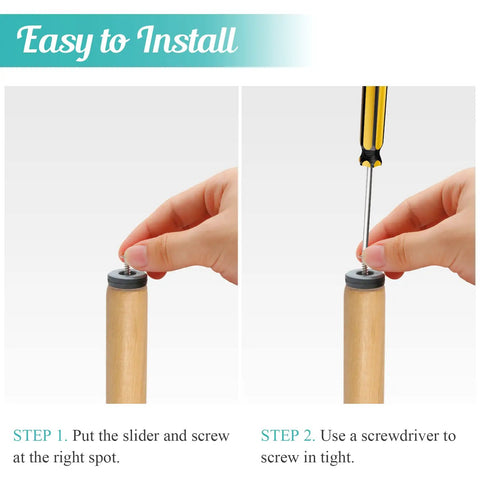 Easy to Install

STEP 1. Put the slider and screw at the right spot.

STEP 2. Use a screwdriver to screw in tight.