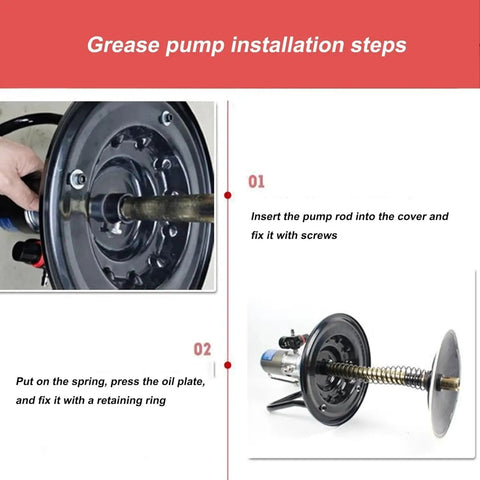 Grease pump installation steps

01

Insert the pump rod into the cover and fix it with screws

02

Put on the spring, press the oil plate, and fix it with a retaining ring