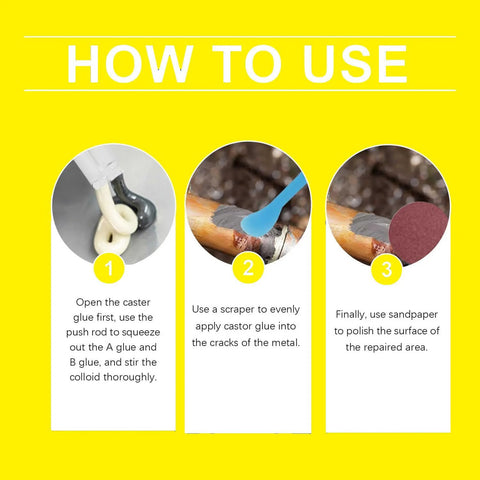 HOW TO USE

1

Open the caster glue first, use the push rod to squeeze out the A glue and B glue, and stir the colloid thoroughly.

2

Use a scraper to evenly apply castor glue into the cracks of the metal.

3

Finally, use sandpaper to polish the surface of the repaired area.