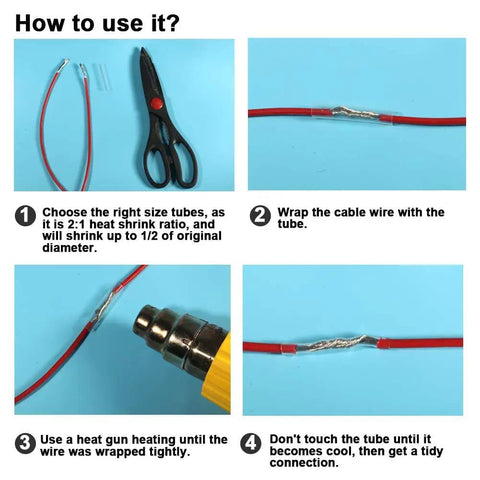 How to use it?

1 Choose the right size tubes, as it is 2:1 heat shrink ratio, and will shrink up to 1/2 of original diameter.

2 Wrap the cable wire with the tube.

3 Use a heat gun heating until the wire was wrapped tightly.

4 Don't touch the tube until it becomes cool, then get a tidy connection.