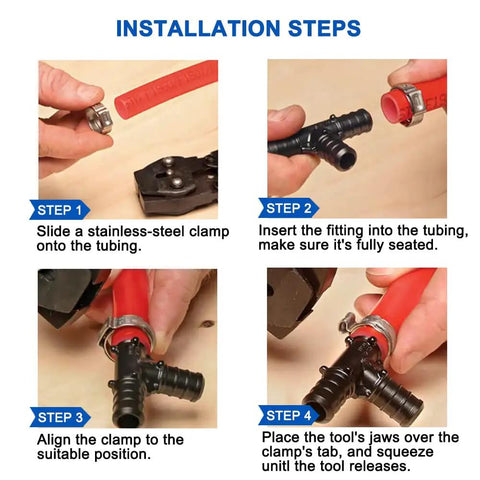 INSTALLATION STEPS

STEP 1

Slide a stainless-steel clamp onto the tubing.

STEP 2

Insert the fitting into the tubing, make sure it's fully seated.

STEP 3

Align the clamp to the suitable position.

STEP 4

Place the tool's jaws over the clamp's tab, and squeeze unitl the tool releases.