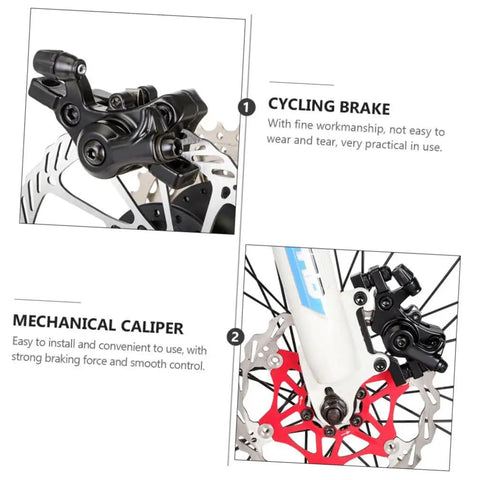 1

CYCLING BRAKE

With fine workmanship, not easy to wear and tear, very practical in use.

MECHANICAL CALIPER

Easy to install and convenient to use, with strong braking force and smooth control.

2