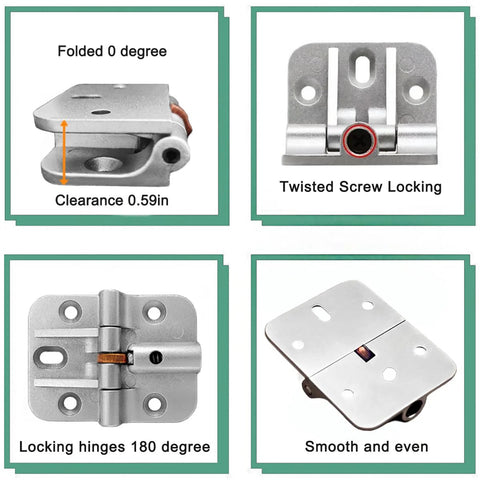 Folded 0 degree

Clearance 0.59in

Twisted Screw Locking

Locking hinges 180 degree

Smooth and even