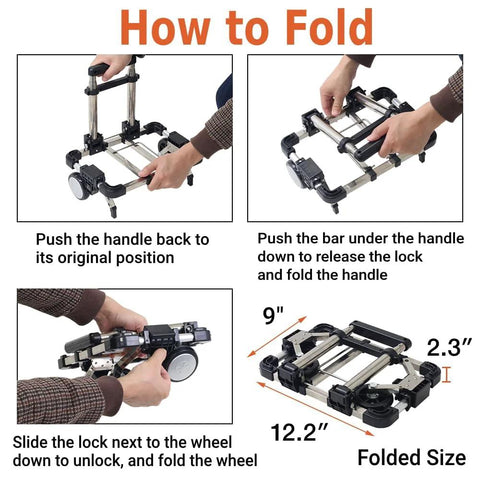 How to Fold

Push the handle back to its original position

Push the bar under the handle down to release the lock and fold the handle

Slide the lock next to the wheel down to unlock, and fold the wheel

9"

2.3"

12.2"

Folded Size