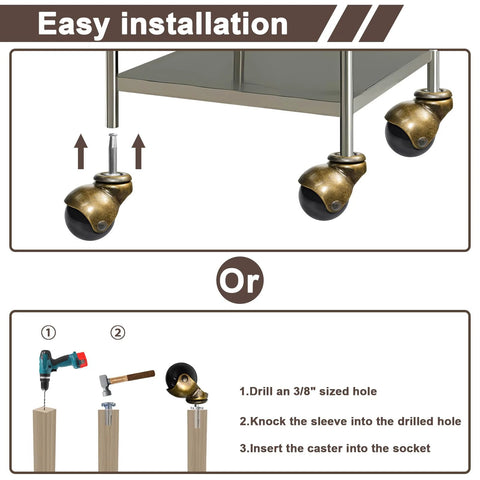 Easy installation

Or

①

②

1.Drill an 3/8" sized hole

2.Knock the sleeve into the drilled hole

3.Insert the caster into the socket