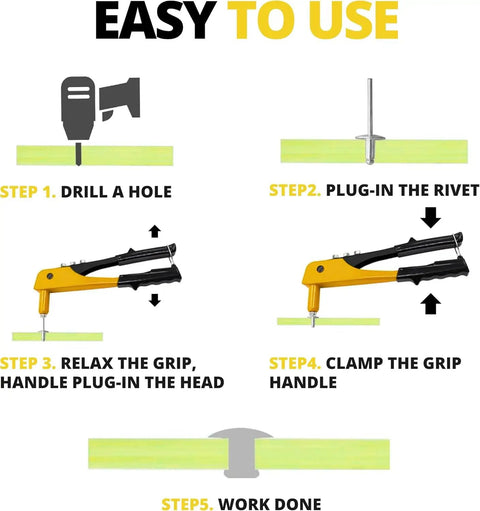 EASY TO USE

STEP 1. DRILL A HOLE

STEP2. PLUG-IN THE RIVET

STEP 3. RELAX THE GRIP, HANDLE PLUG-IN THE HEAD

STEP4. CLAMP THE GRIP HANDLE

STEP5. WORK DONE