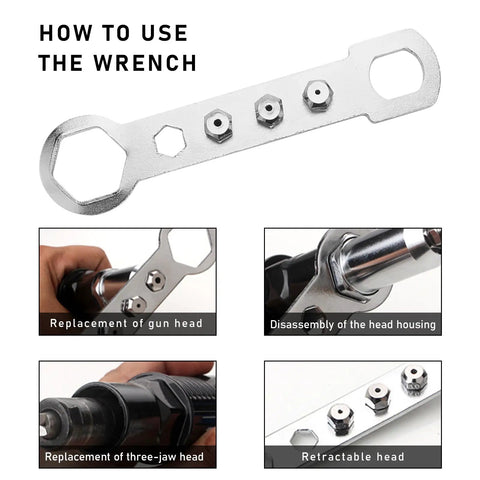 HOW TO USE THE WRENCH

Replacement of gun head

Disassembly of the head housing

Replacement of three-jaw head

Retractable head