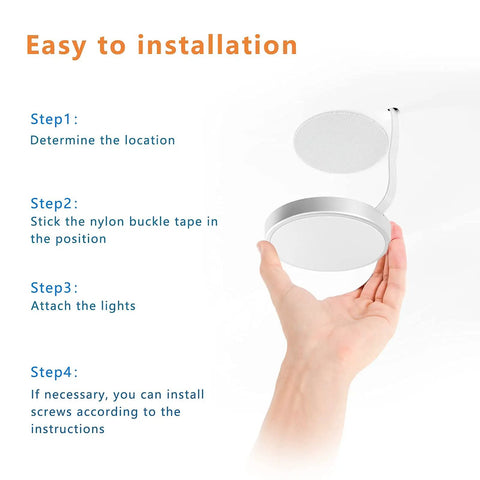 Easy to installation

Step1:
Determine the location

Step2:
Stick the nylon buckle tape in the position

Step3:
Attach the lights

Step4:
If necessary, you can install screws according to the instructions