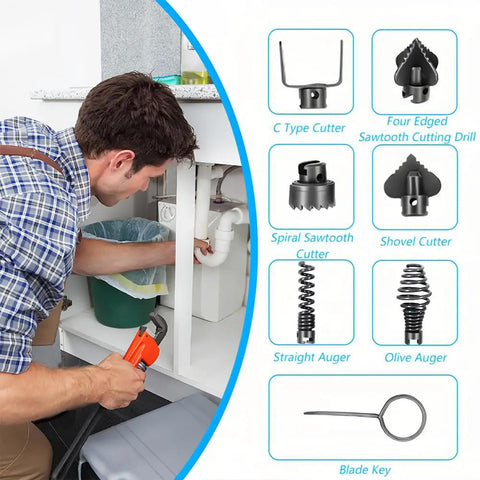 C Type Cutter

Four Edged Sawtooth Cutting Drill

Spiral Sawtooth Cutter

Shovel Cutter

Straight Auger

Olive Auger

Blade Key