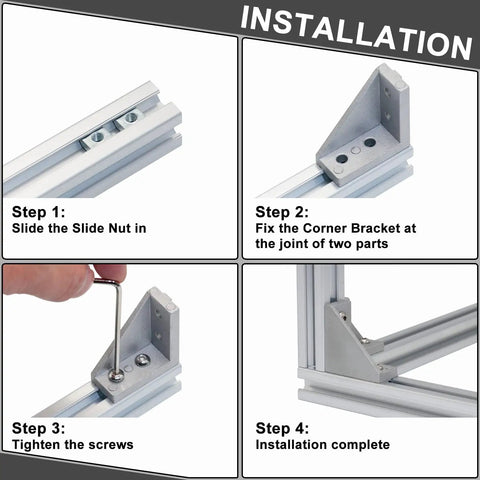 INSTALLATION

Step 1:
Slide the Slide Nut in

Step 2:
Fix the Corner Bracket at the joint of two parts

Step 3:
Tighten the screws

Step 4:
Installation complete