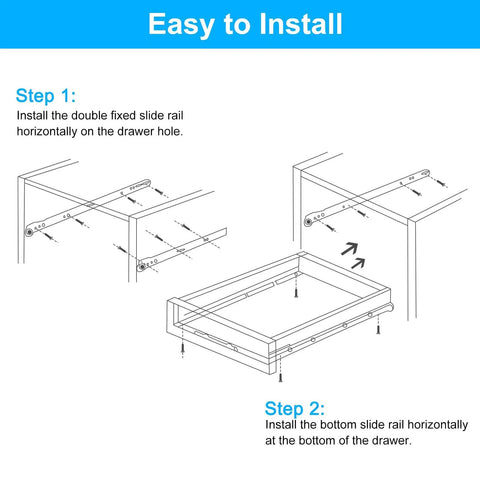 Easy to Install

Step 1:
Install the double fixed slide rail horizontally on the drawer hole.

Step 2:
Install the bottom slide rail horizontally at the bottom of the drawer.