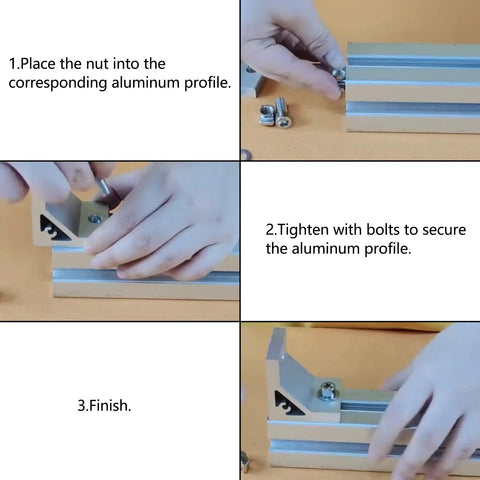 1.Place the nut into the corresponding aluminum profile.

2.Tighten with bolts to secure the aluminum profile.

3.Finish.