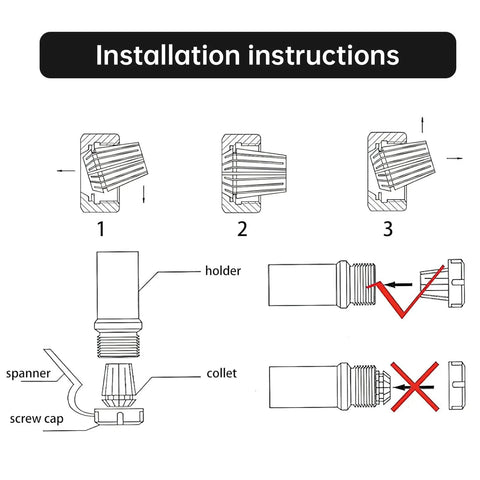 Installation instructions

1

2

3

holder

spanner

collet

screw cap