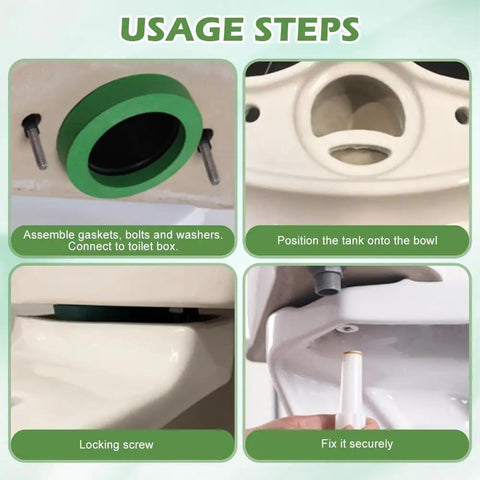 USAGE STEPS

Assemble gaskets, bolts and washers. Connect to toilet box.

Position the tank onto the bowl

Locking screw

Fix it securely