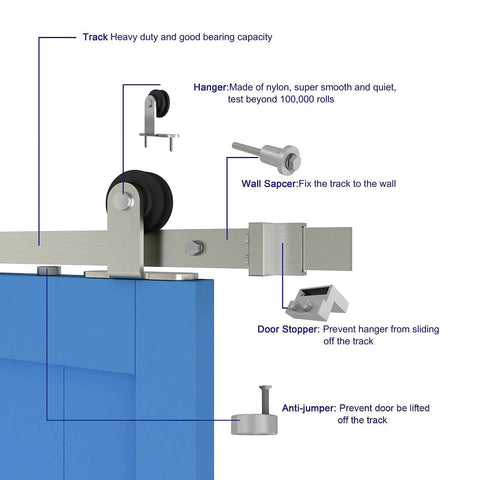 Track Heavy duty and good bearing capacity

Hanger:Made of nylon, super smooth and quiet, test beyond 100,000 rolls

Wall Sapcer:Fix the track to the wall

Door Stopper: Prevent hanger from sliding off the track

Anti-jumper: Prevent door be lifted off the track