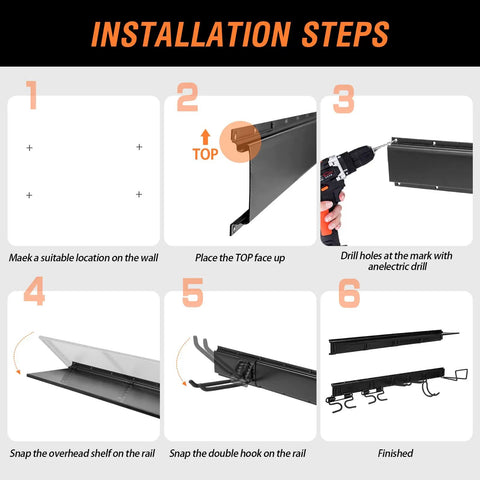 INSTALLATION STEPS

1

Maek a suitable location on the wall

2

TOP

Place the TOP face up

3

Drill holes at the mark with anelectric drill

4

Snap the overhead shelf on the rail

5

Snap the double hook on the rail

6

Finished