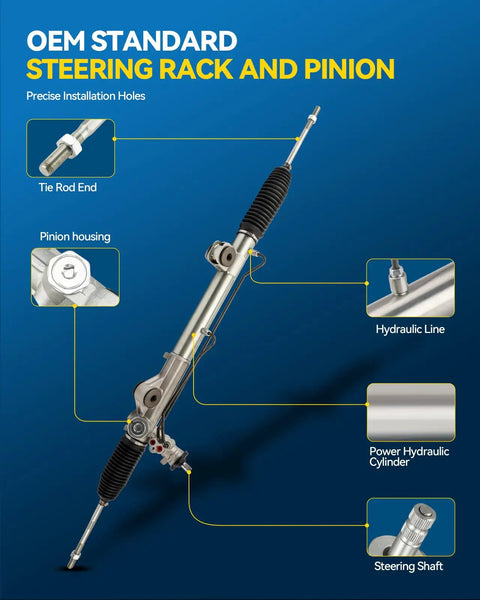 OEM STANDARD
STEERING RACK AND PINION

Precise Installation Holes

Tie Rod End

Pinion housing

Hydraulic Line

Power Hydraulic Cylinder

Steering Shaft