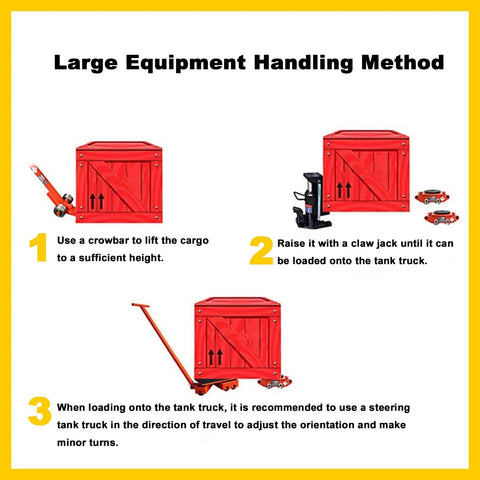 Large Equipment Handling Method

1 Use a crowbar to lift the cargo to a sufficient height.

2 Raise it with a claw jack until it can be loaded onto the tank truck.

3 When loading onto the tank truck, it is recommended to use a steering tank truck in the direction of travel to adjust the orientation and make minor turns.