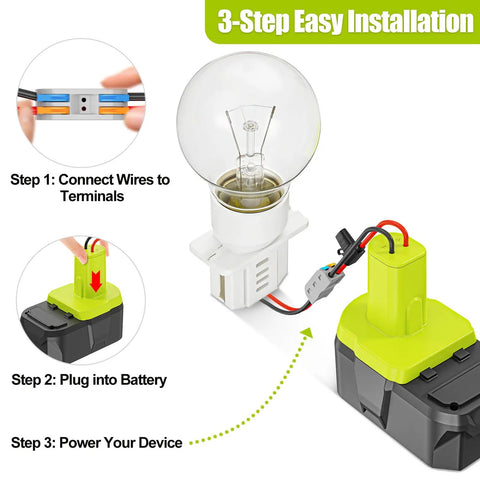 3-Step Easy Installation

Step 1: Connect Wires to Terminals

Step 2: Plug into Battery

Step 3: Power Your Device