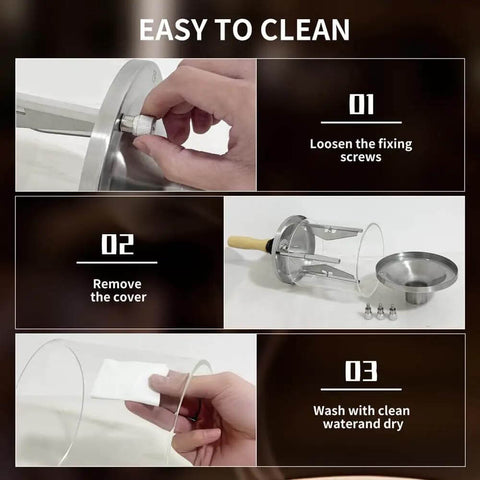 EASY TO CLEAN

01

Loosen the fixing screws

02

Remove the cover

03

Wash with clean waterand dry