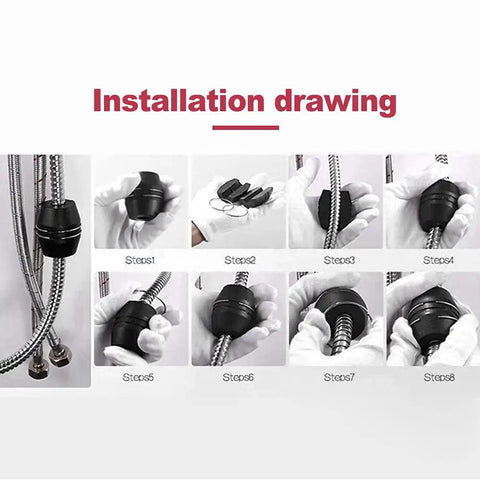 Installation drawing

Steps1

Steps2

Steps3

Steps4

Steps5

Steps6

Steps7

Steps8