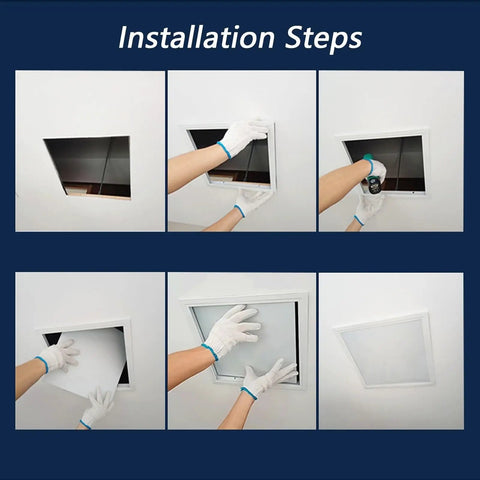 Installation Steps