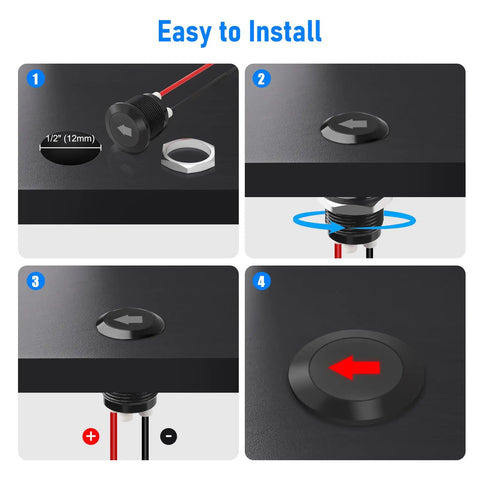 Easy to Install

1

1/2" (12mm)

2

3

+

-

4