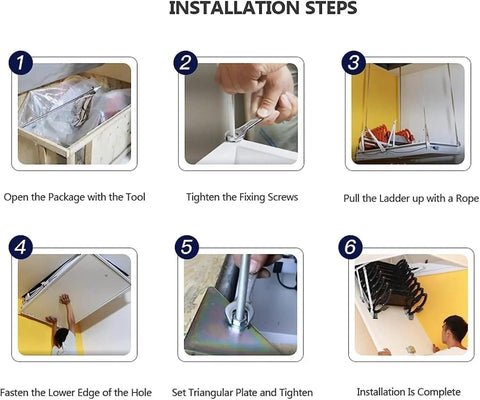 INSTALLATION STEPS

1

Open the Package with the Tool

2

Tighten the Fixing Screws

3

Pull the Ladder up with a Rope

4

Fasten the Lower Edge of the Hole

5

Set Triangular Plate and Tighten

6

Installation Is Complete