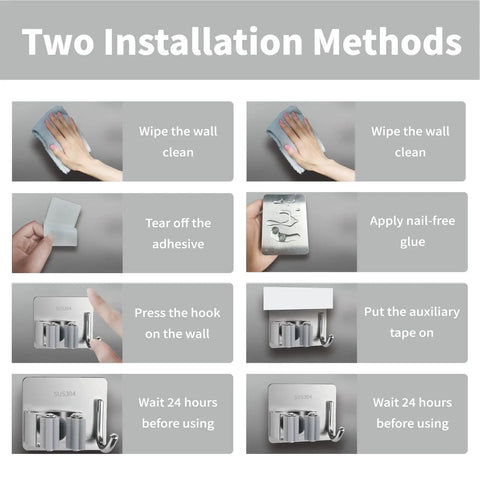 Two Installation Methods

Wipe the wall clean

Tear off the adhesive

SUS304

Press the hook on the wall

SUS304

Wait 24 hours before using

Wipe the wall clean

Apply nail-free glue

Put the auxiliary tape on

SUS304

Wait 24 hours before using