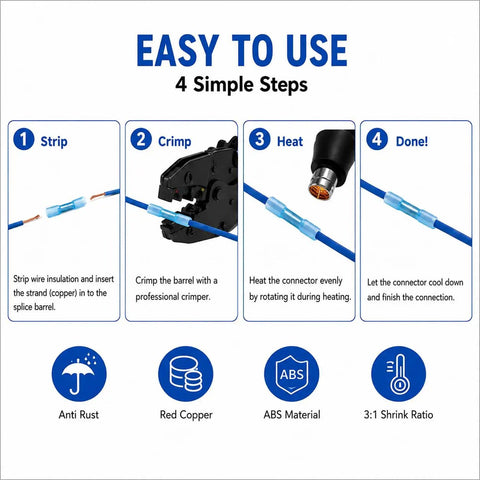 EASY TO USE
4 Simple Steps

1 Strip

Strip wire insulation and insert the strand (copper) in to the splice barrel.

2 Crimp

Crimp the barrel with a professional crimper.

3 Heat

Heat the connector evenly by rotating it during heating.

4 Done!

Let the connector cool down and finish the connection.

Anti Rust

Red Copper

ABS

ABS Material

3:1 Shrink Ratio