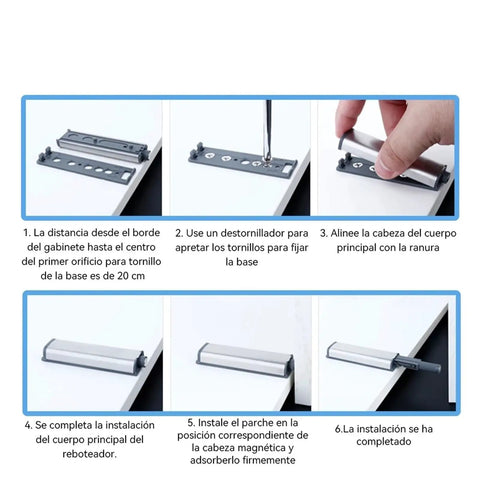 1. La distancia desde el borde del gabinete hasta el centro del primer orificio para tornillo de la base es de 20 cm

2. Use un destornillador para apretar los tornillos para fijar la base

3. Alinee la cabeza del cuerpo principal con la ranura

4. Se completa la instalación del cuerpo principal del reboteador.

5. Instale el parche en la posición correspondiente de la cabeza magnética y adsorberlo firmemente

6.La instalación se ha completado