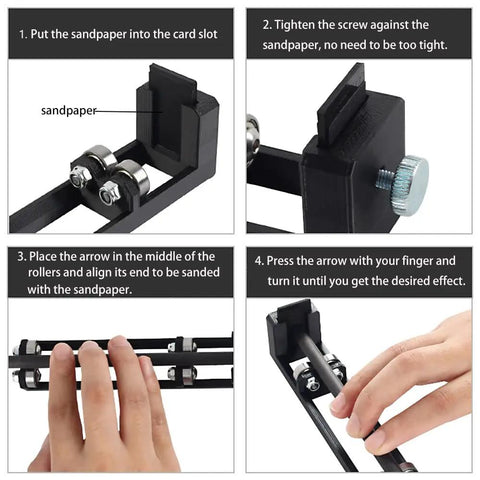 1. Put the sandpaper into the card slot

sandpaper

2. Tighten the screw against the sandpaper, no need to be too tight.

3. Place the arrow in the middle of the rollers and align its end to be sanded with the sandpaper.

4. Press the arrow with your finger and turn it until you get the desired effect.