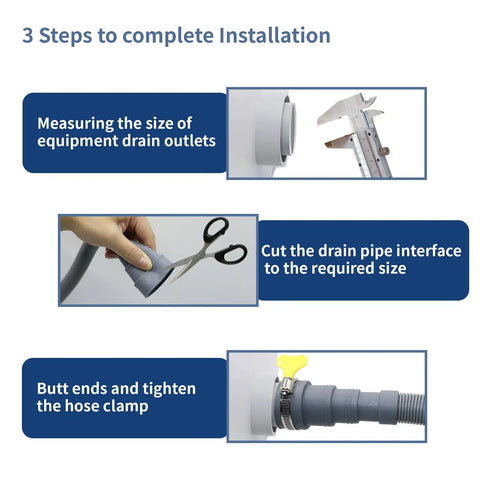 3 Steps to complete Installation

Measuring the size of equipment drain outlets

Cut the drain pipe interface to the required size

Butt ends and tighten the hose clamp