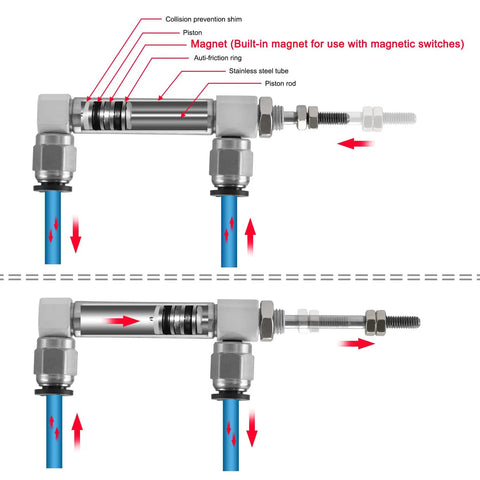 Collision prevention shim
Piston
Magnet (Built-in magnet for use with magnetic switches)
Auti-friction ring
Stainless steel tube
Piston rod