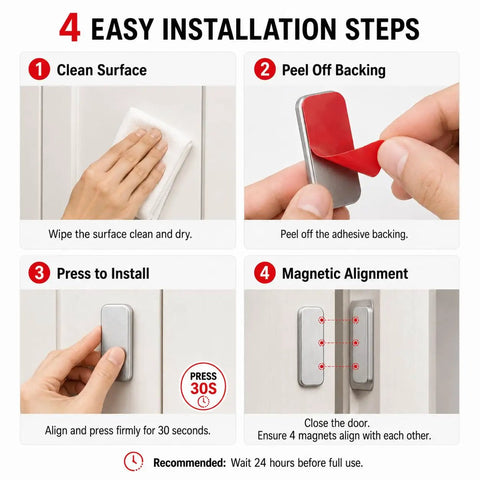 4 EASY INSTALLATION STEPS

1 Clean Surface

Wipe the surface clean and dry.

2 Peel Off Backing

Peel off the adhesive backing.

3 Press to Install

PRESS 30S

Align and press firmly for 30 seconds.

4 Magnetic Alignment

Close the door.
Ensure 4 magnets align with each other.

Recommended: Wait 24 hours before full use.